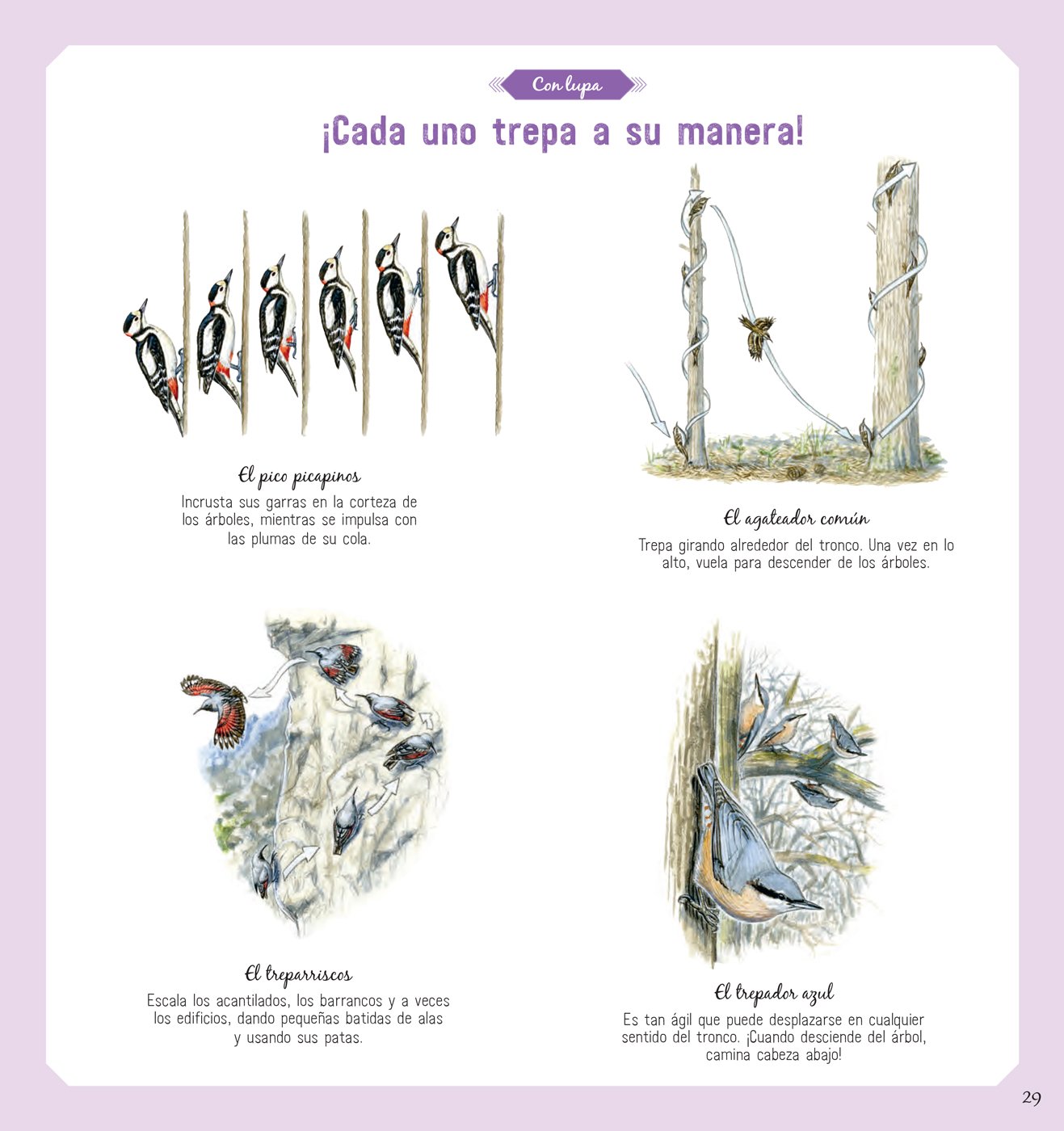 Con lupa

¡Cada uno trepa a su manera!

El pico picapinos
Incrusta sus garras en la corteza de los árboles, mientras se impulsa con las plumas de su cola.

El agateador común
Trepa girando alrededor del tronco. Una vez en lo alto, vuela para descender de los árboles.

El treparriscos
Escala los acantilados, los barrancos y a veces los edificios, dando pequeñas batidas de alas y usando sus patas.

El trepador azul
Es tan ágil que puede desplazarse en cualquier sentido del tronco. ¡Cuando desciende del árbol, camina cabeza abajo!

29